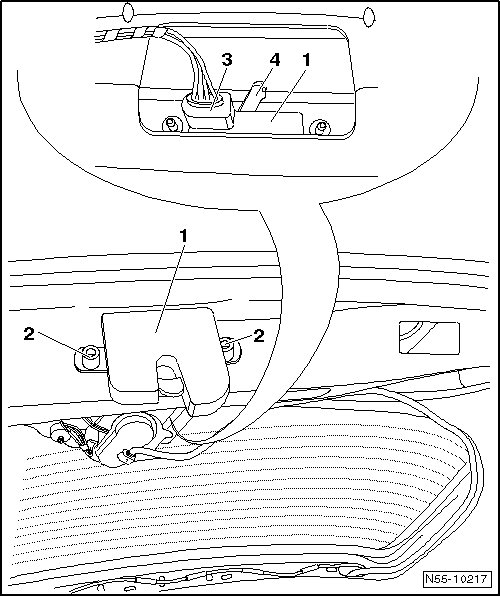 3
4
1
1
2
2
N55-10217