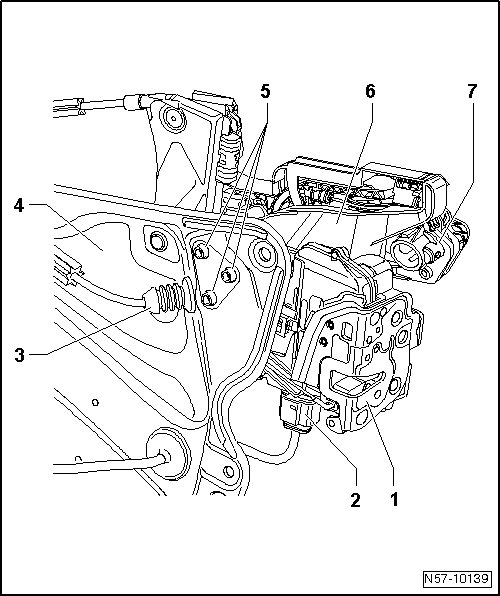 5
6
7
4
3
2
1
N57-10139