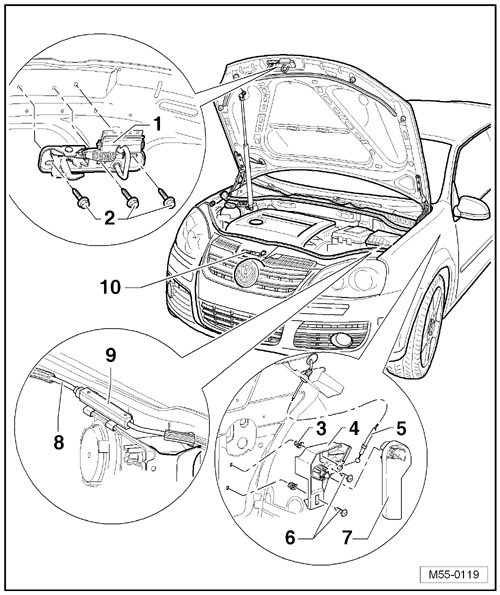 1
2
10
9
8
3
4
5
6
7
M55-0119