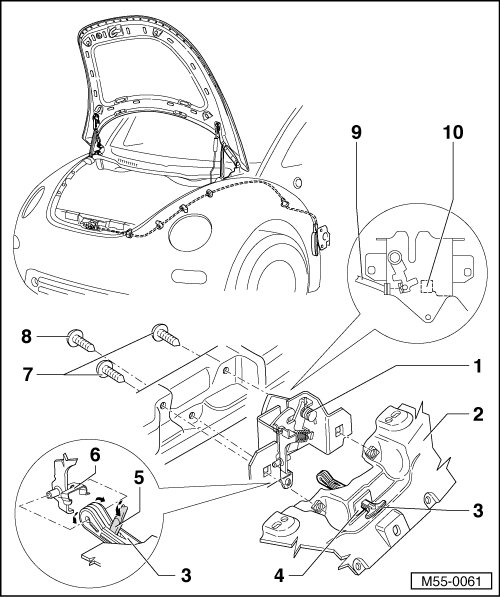 9
10
8
7
1
2
6
5
3
3
4
M55-0061