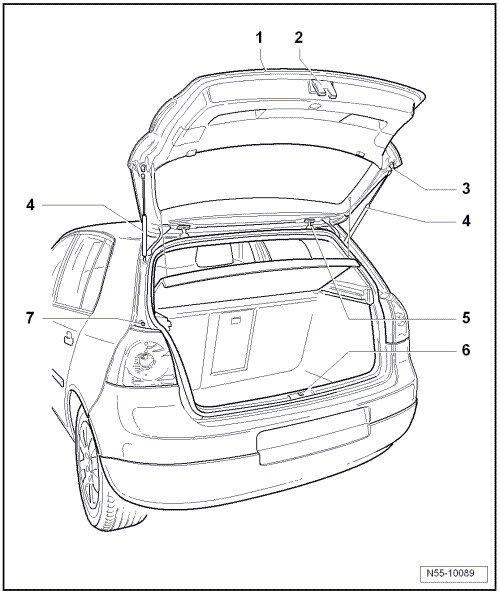 1
2
3
4
4
5
6
7
N55-10089