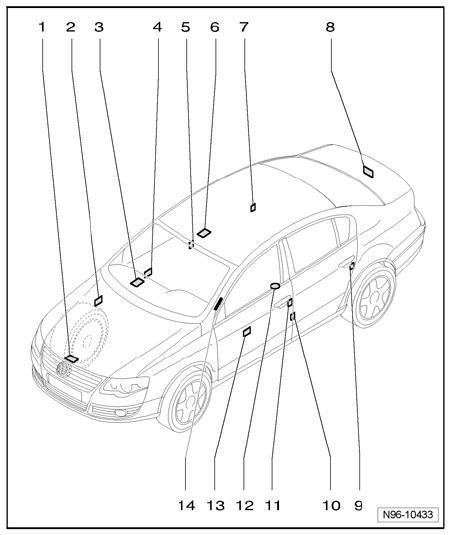 1 2 3 4 5 6 7 8

14 13 12 11 10 9

N96-10433