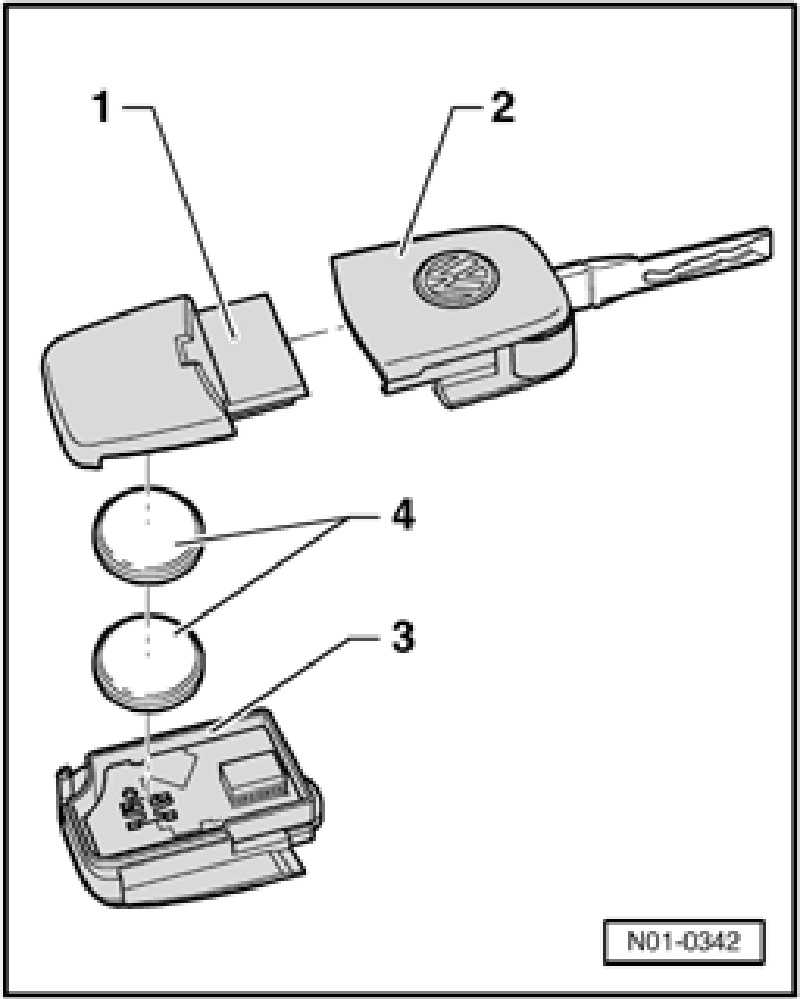 1
2
4
3
N01-0342