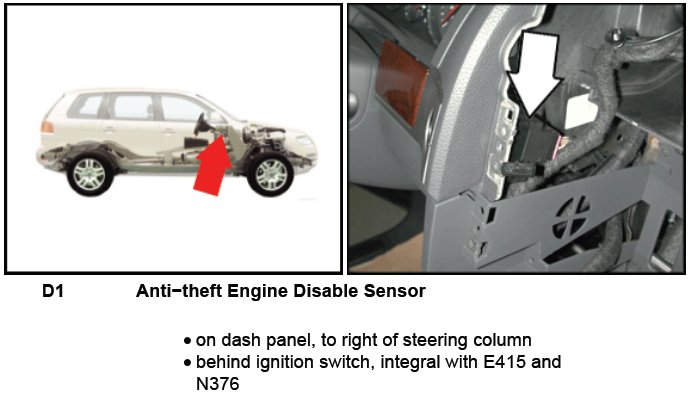 D1 Anti−theft Engine Disable Sensor

• on dash panel, to right of steering column
• behind ignition switch, integral with E415 and N376