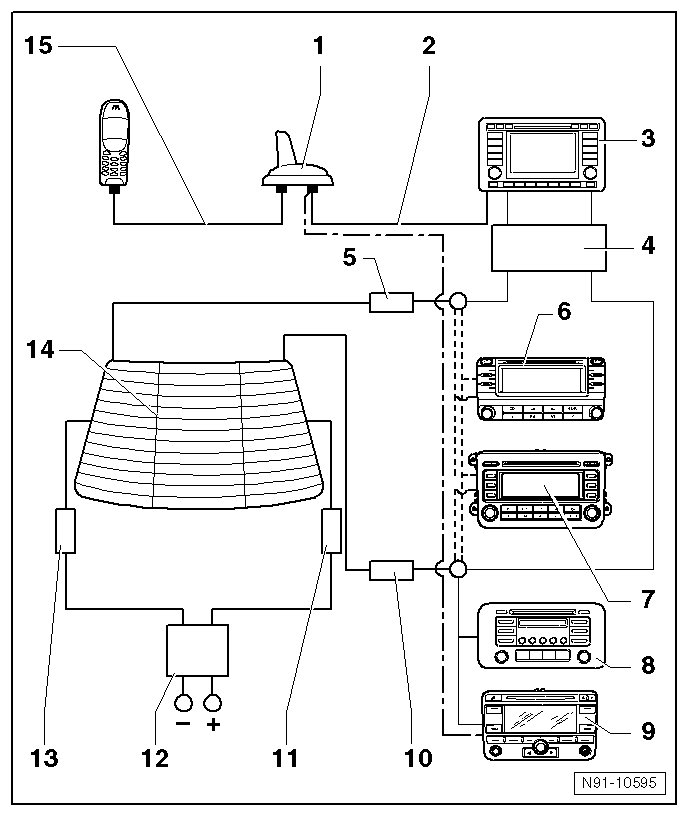 15
1
2
3
4
5
6
14
7
8
9
13
12
11
10
−
+
N91-10595