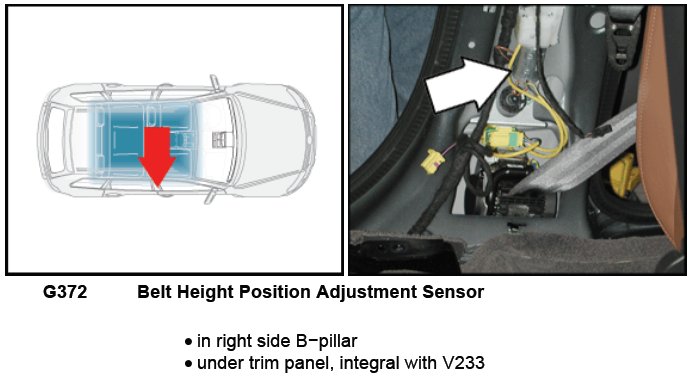 G372 Belt Height Position Adjustment Sensor

• in right side B−pillar
• under trim panel, integral with V233