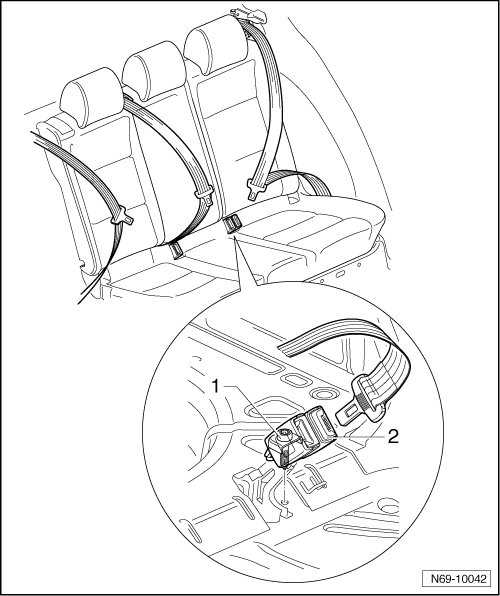 1
2
N69-10042