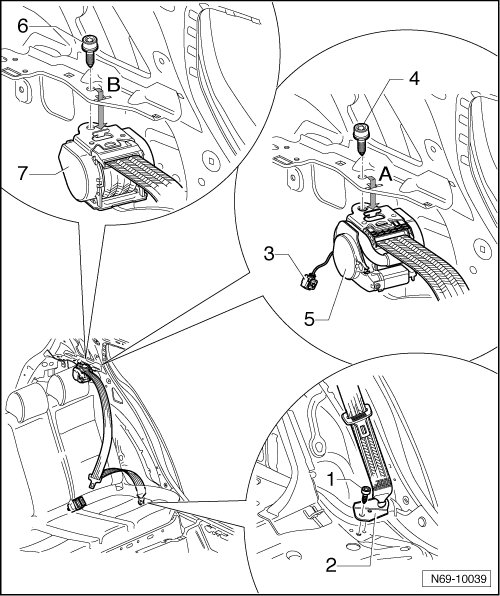 6
B
7
4
A
3
5
1
2
N69-10039