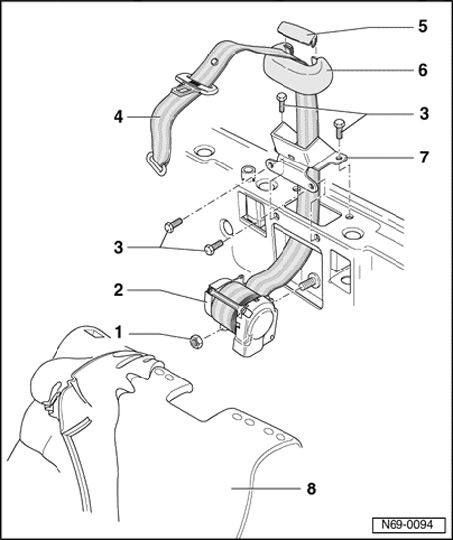 5
6
4
3
7
3
2
1
8
N69-0094