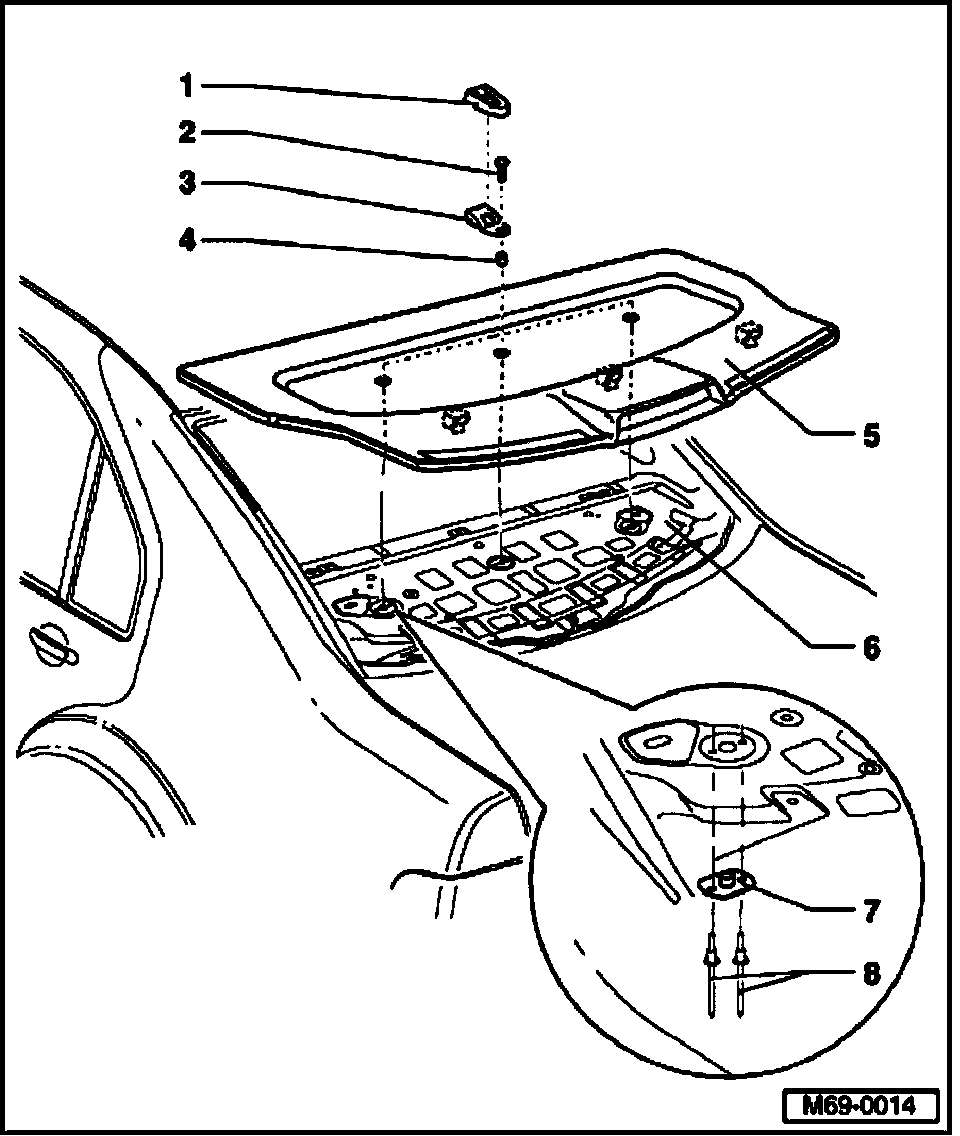 1
2
3
4
5
6
7
8
M69-0014