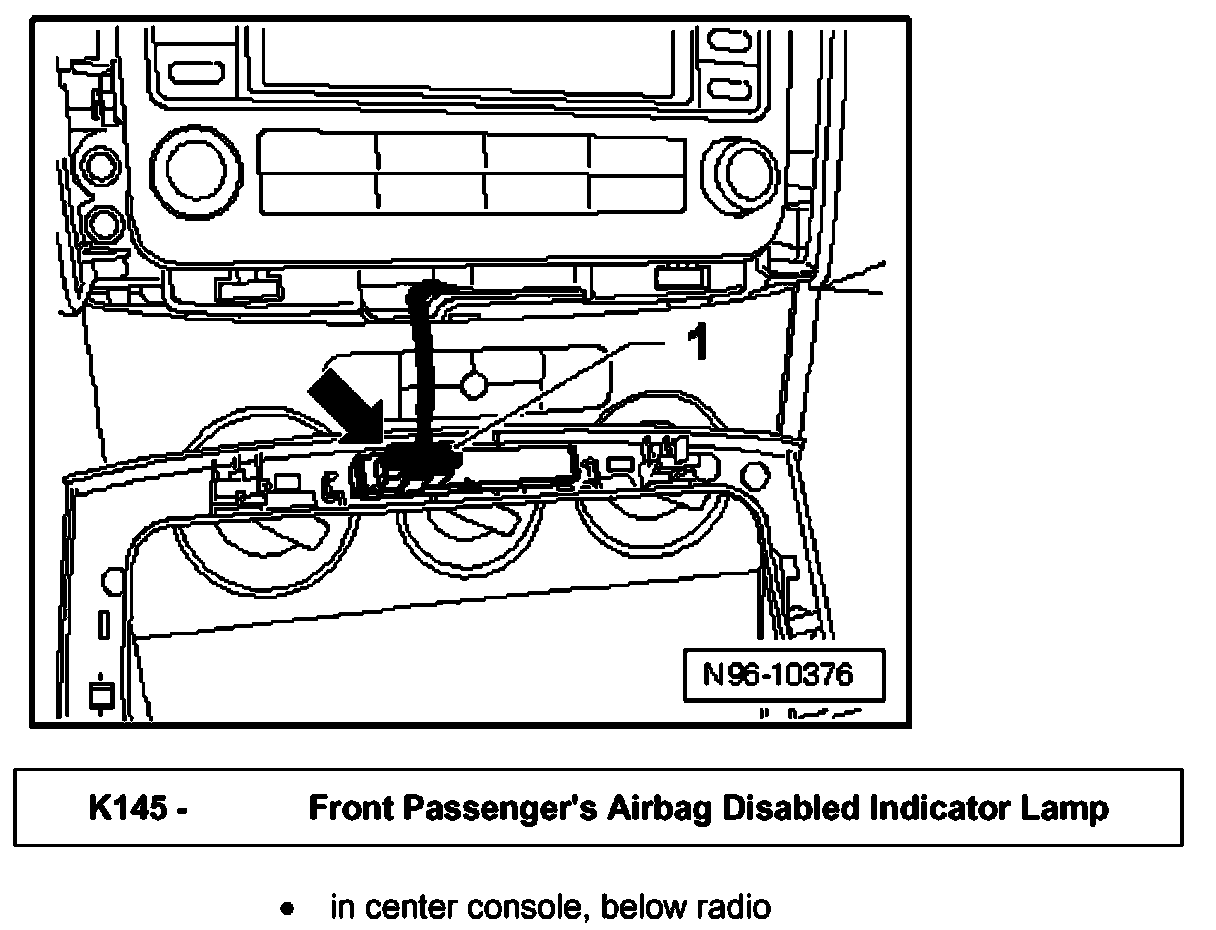 1

N96-10376

K145 - Front Passenger's Airbag Disabled Indicator Lamp

• in center console, below radio