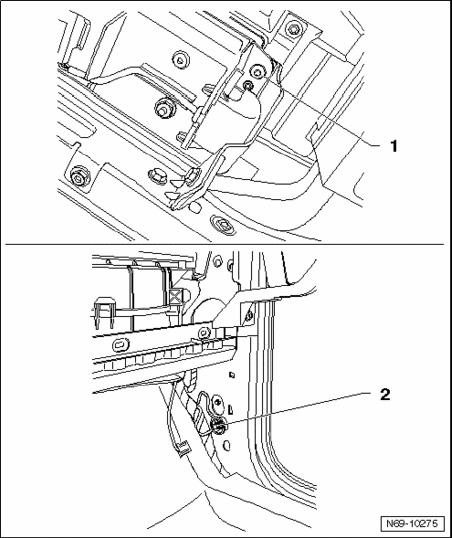 1

2

N69-10275