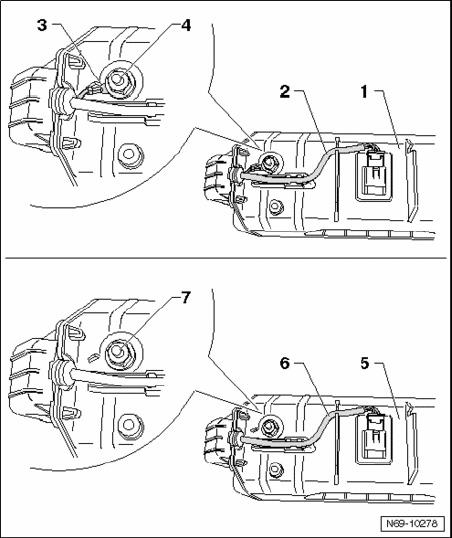 3
4
2
1
7
6
5
N69-10278