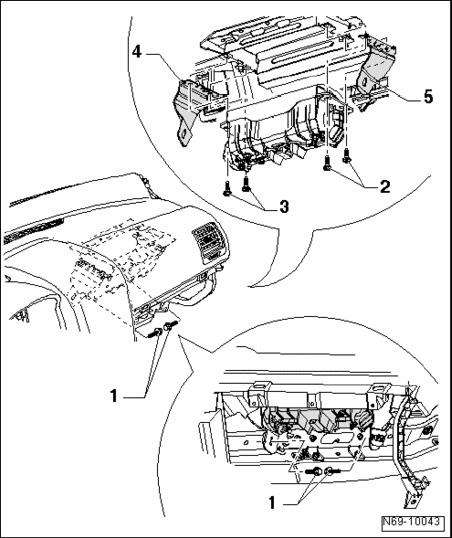 4
5
2
3
1
1
N69-10043