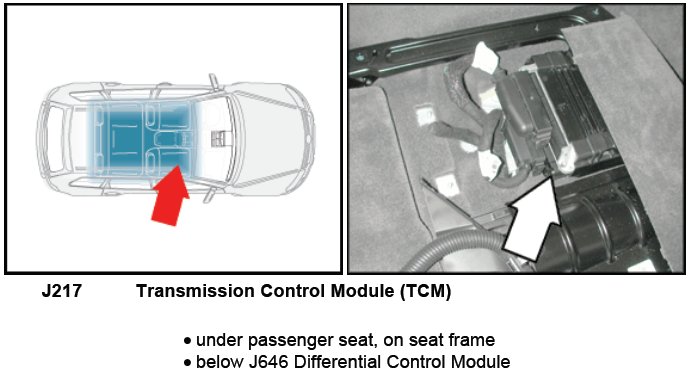 J217 Transmission Control Module (TCM)

• under passenger seat, on seat frame
• below J646 Differential Control Module