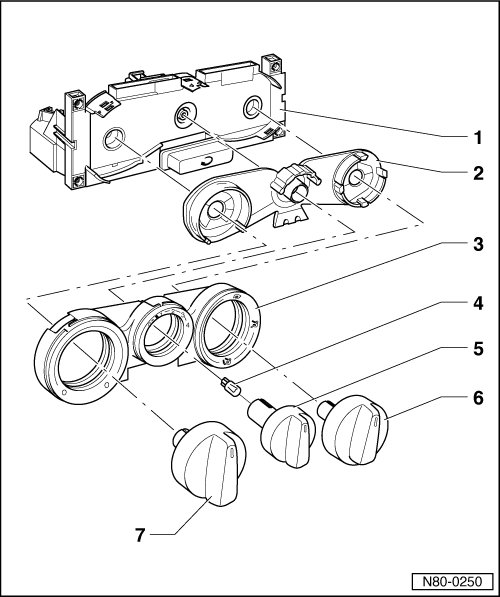 1
2
3
4
5
6
7
N80-0250