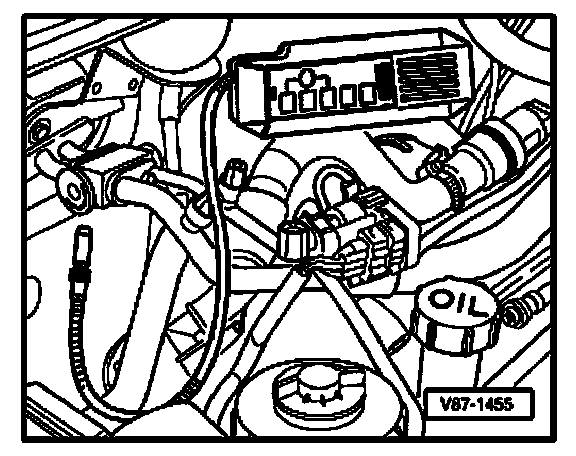 OIL

V87-1455