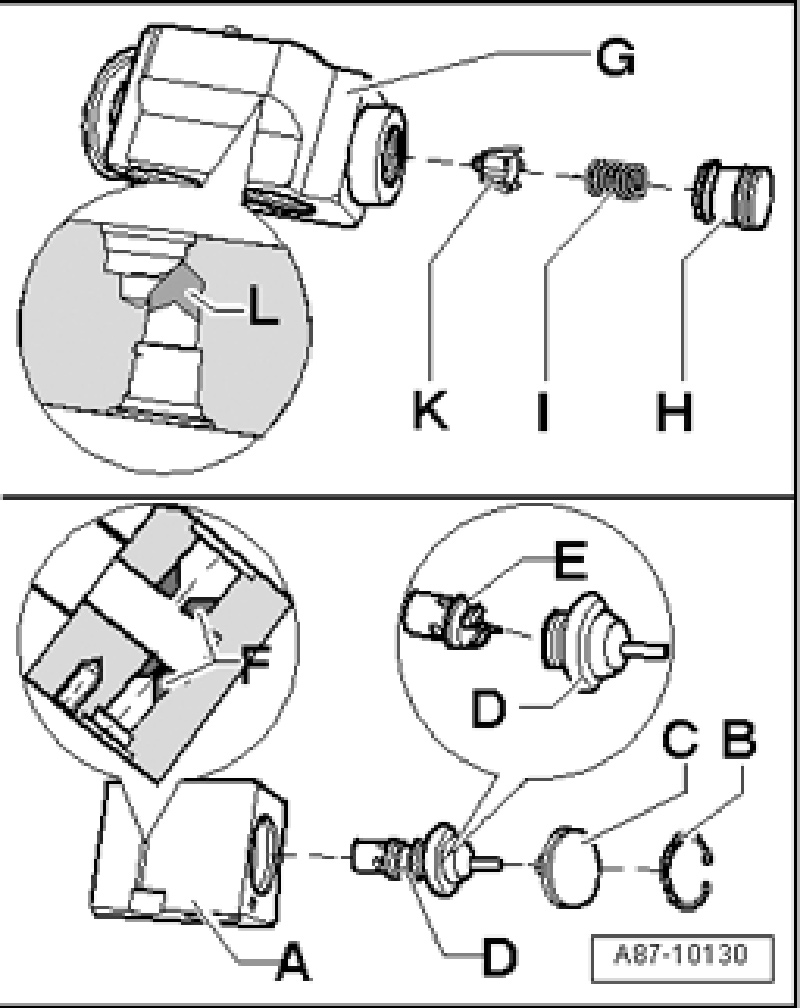 G
L
K
I
H
E
F
D
C
B
A
D
A87-10130