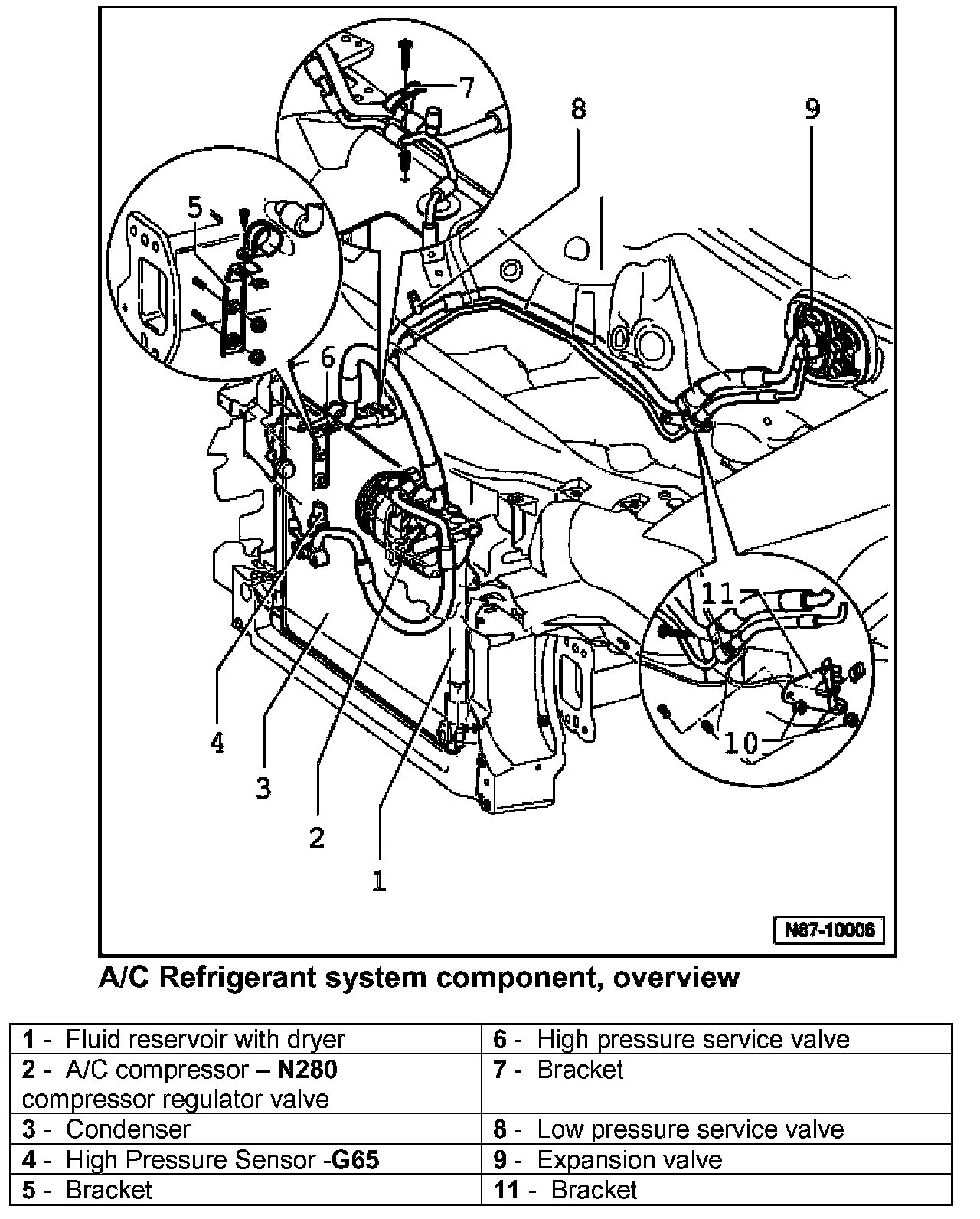 7
8
9
5
6
11
10
4
3
2
1
N87-10006

A/C Refrigerant system component, overview

| | |
|---|---|
| 1 - Fluid reservoir with dryer | 6 - High pressure service valve |
| 2 - A/C compressor – N280 compressor regulator valve | 7 - Bracket |
| 3 - Condenser | 8 - Low pressure service valve |
| 4 - High Pressure Sensor -G65 | 9 - Expansion valve |
| 5 - Bracket | 11 - Bracket |