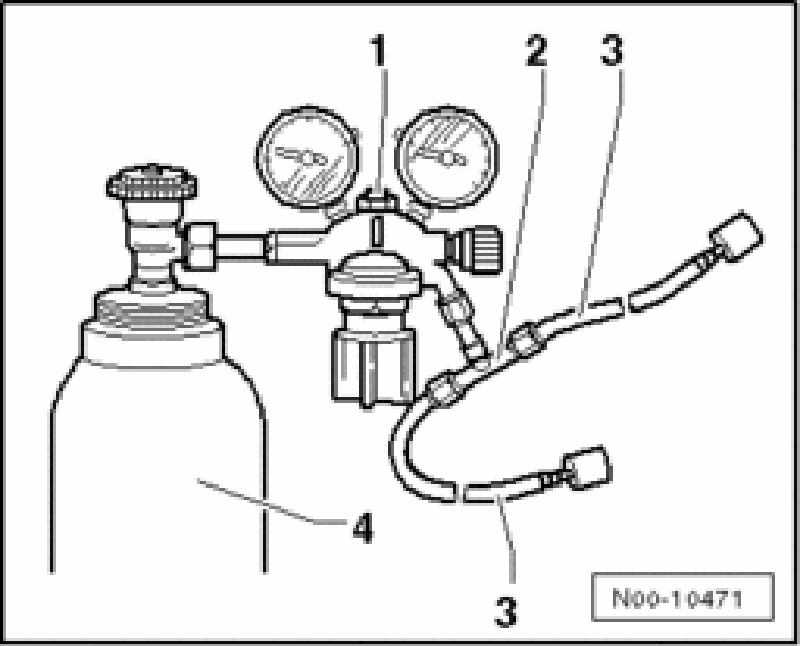 1
2
3
4
3
N00-10471