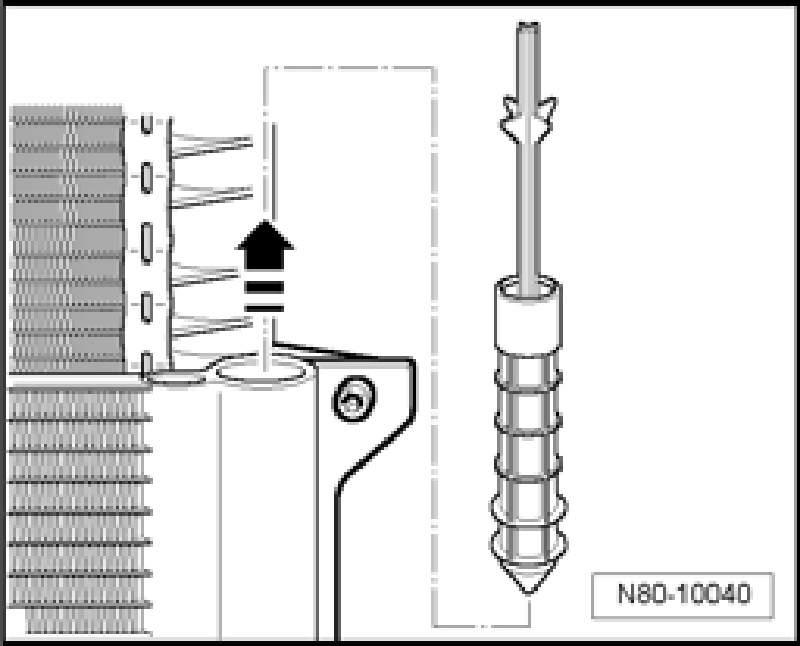 N80-10040