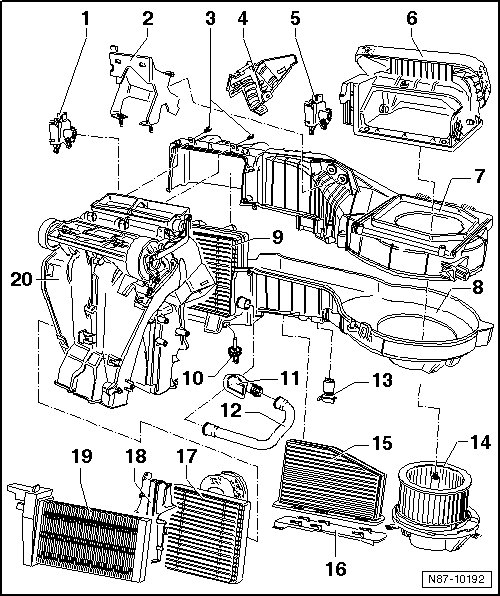 1
2
3
4
5
6
7
9
20
8
10
11
13
12
15
14
19
18
17
16
N87-10192