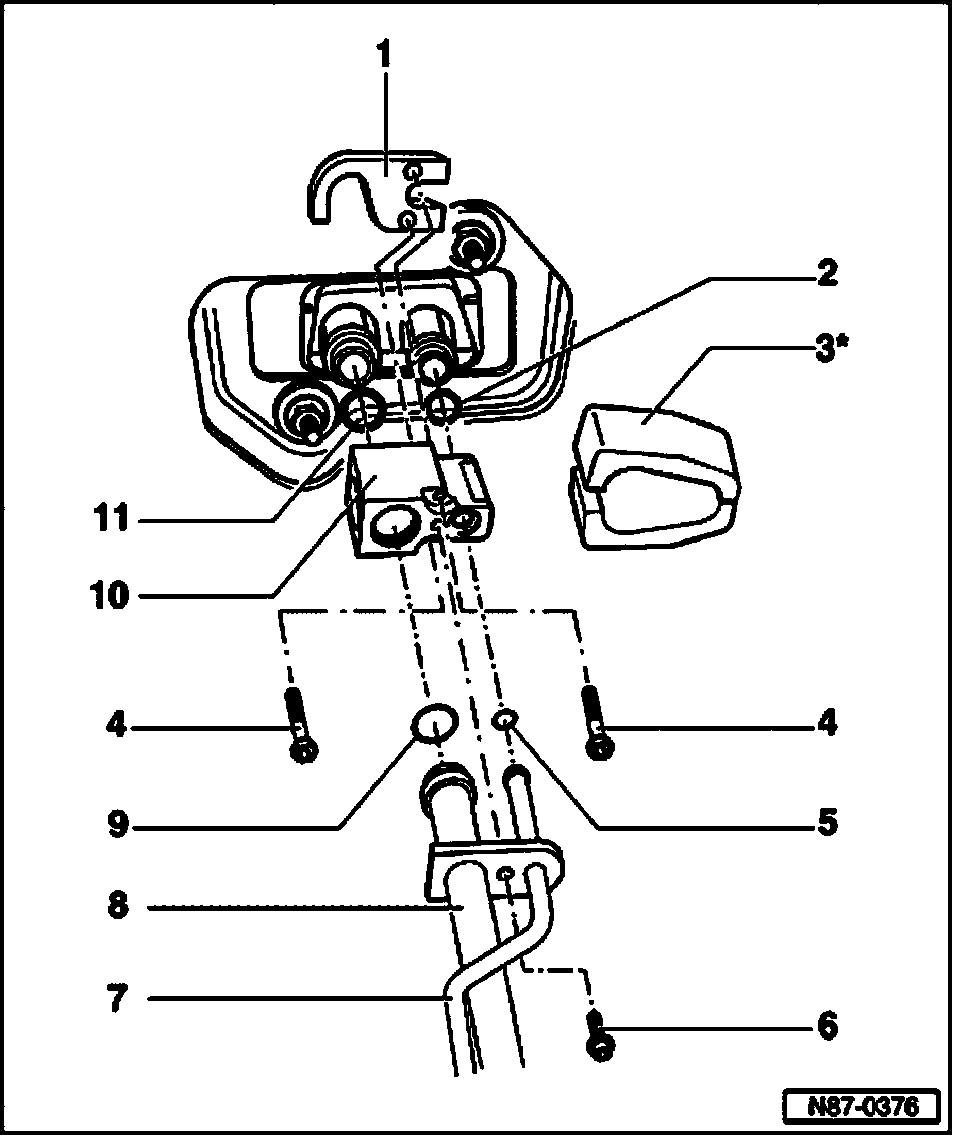 1
2
3*
11
10
4
4
9
5
8
7
6
N87-0376