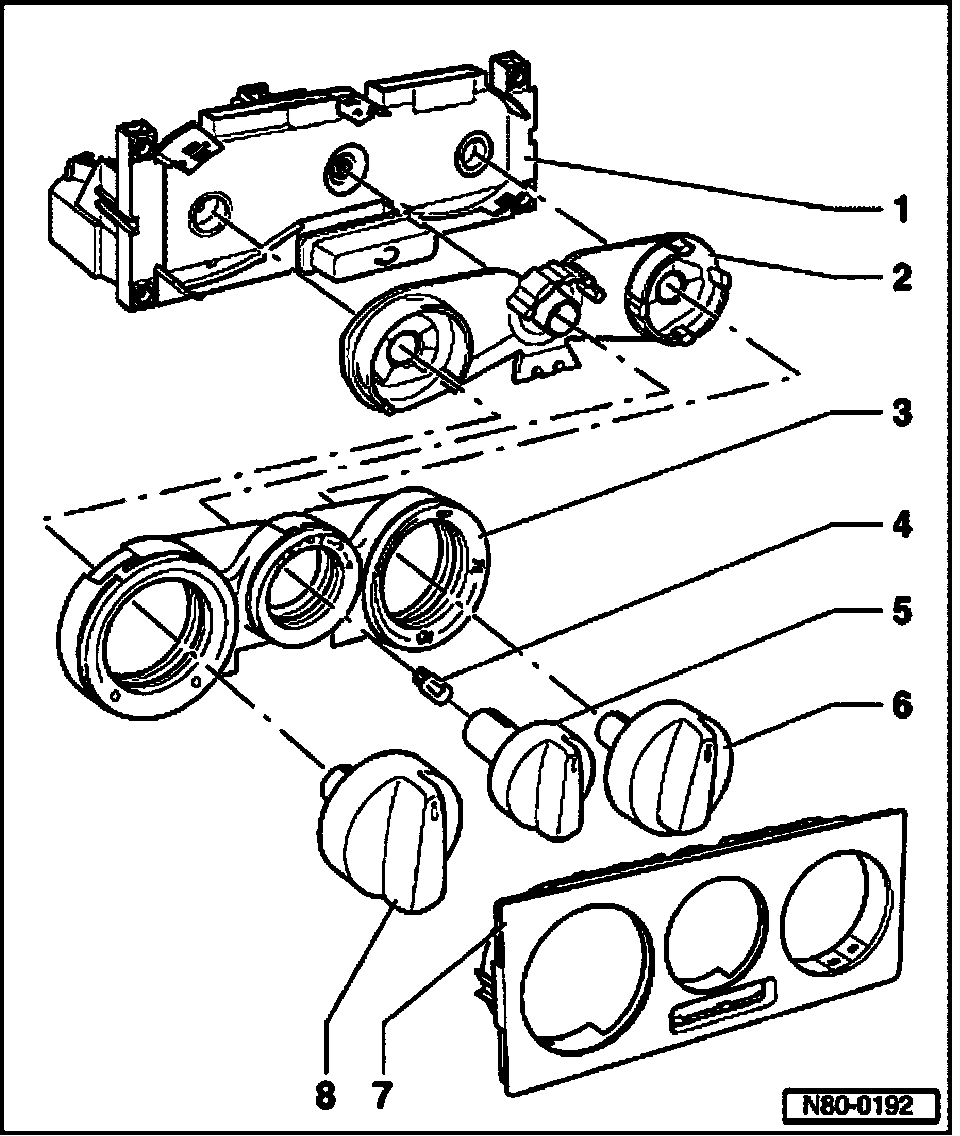 1
2
3
4
5
6
8 7
N80-0192