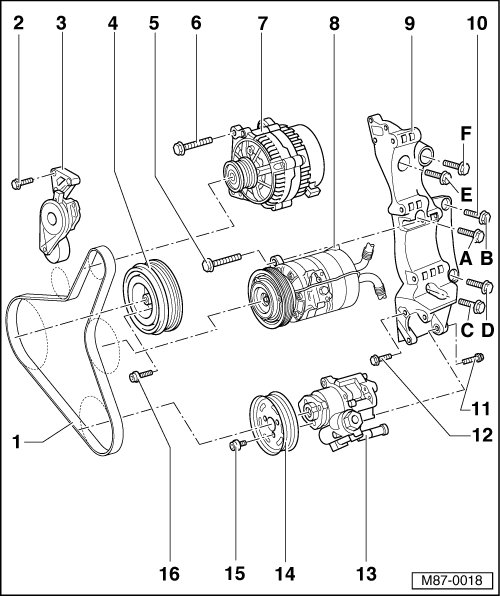 2 3 4 5 6 7 8 9 10

F

E

A B

C D

11

12

1

16 15 14 13

M87-0018