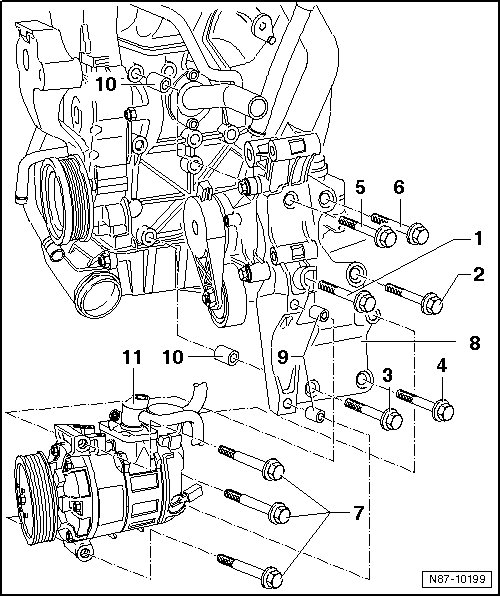 10
5
6
1
2
8
9
10
11
3
4
7
N87-10199