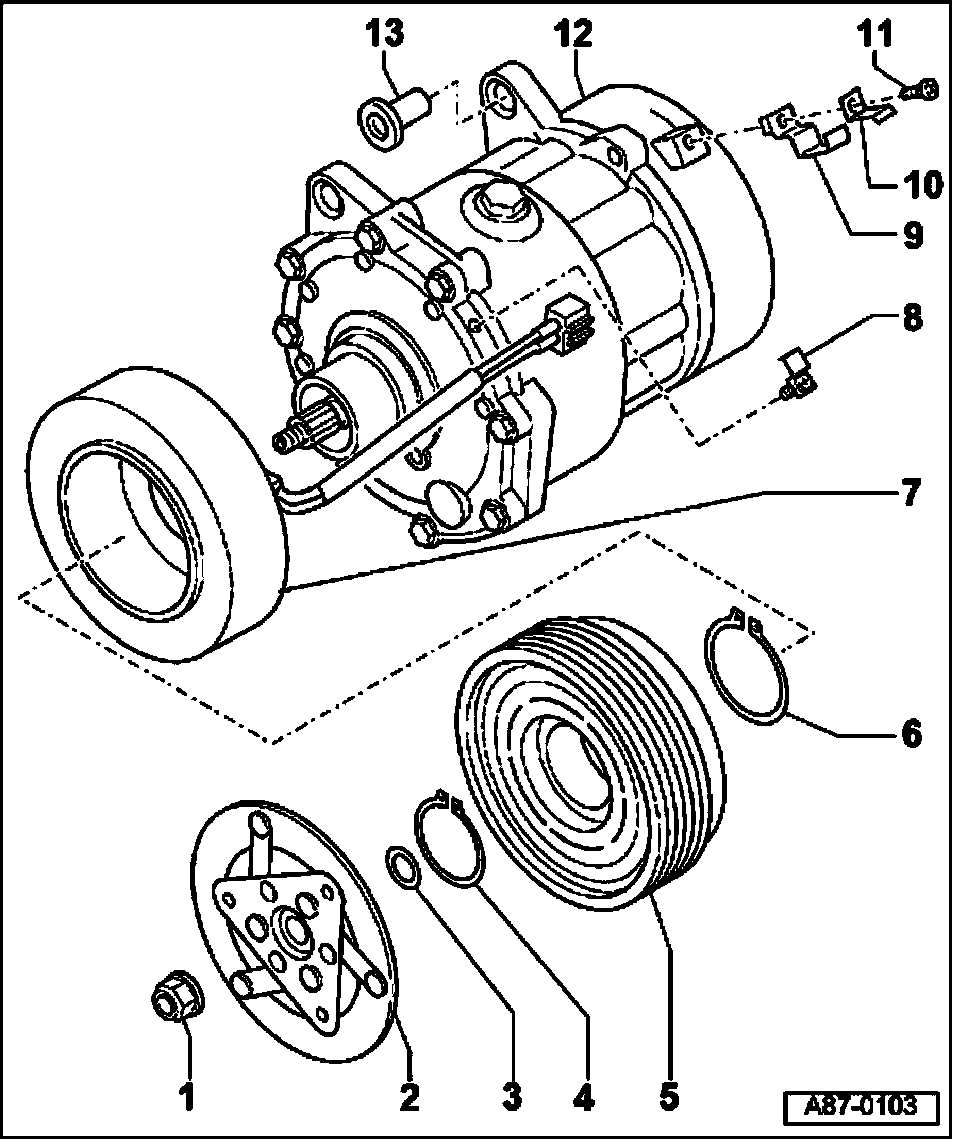 13
12
11
10
9
8
7
6
1
2
3
4
5
A87-0103