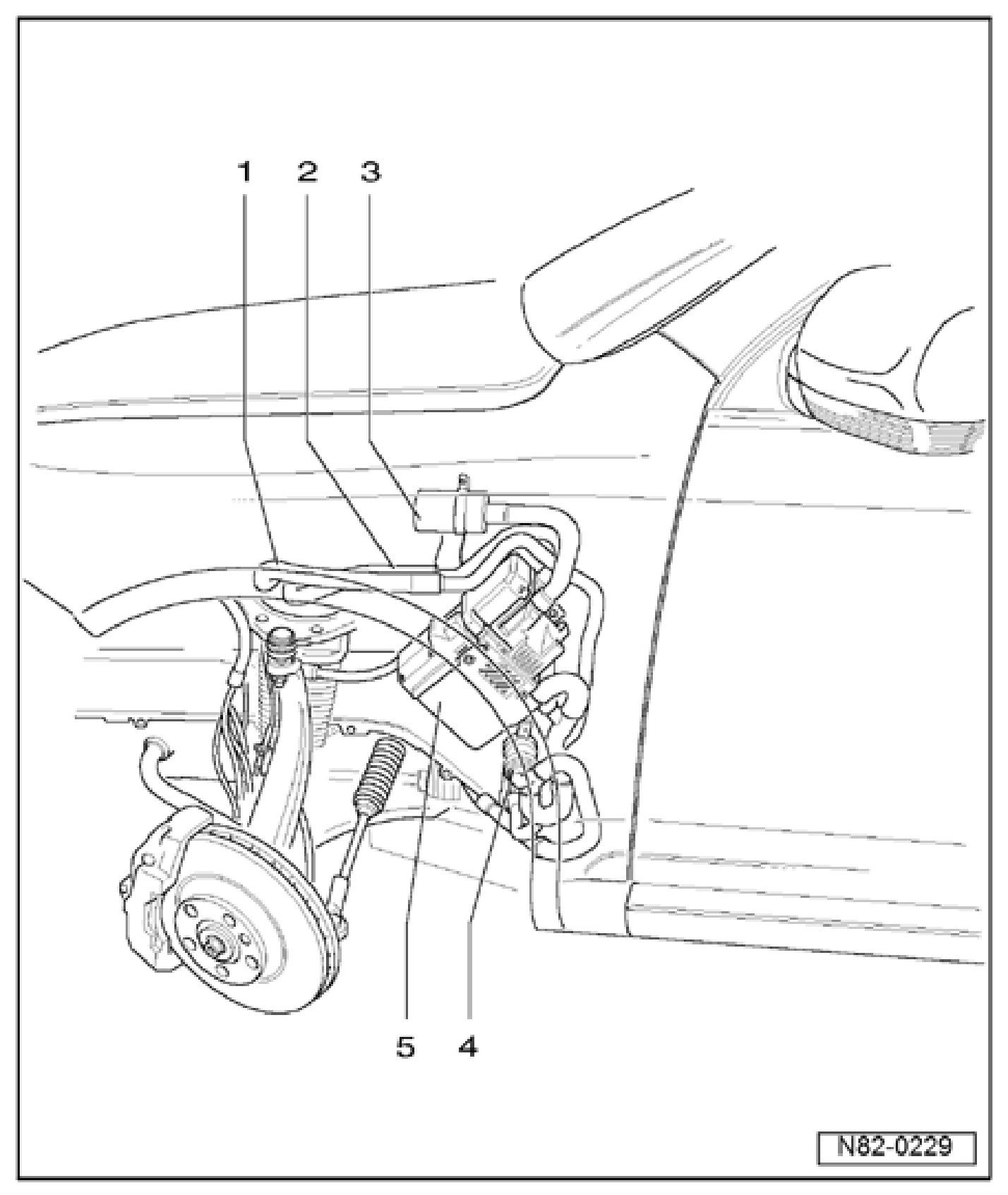 1 2 3

5 4

N82-0229