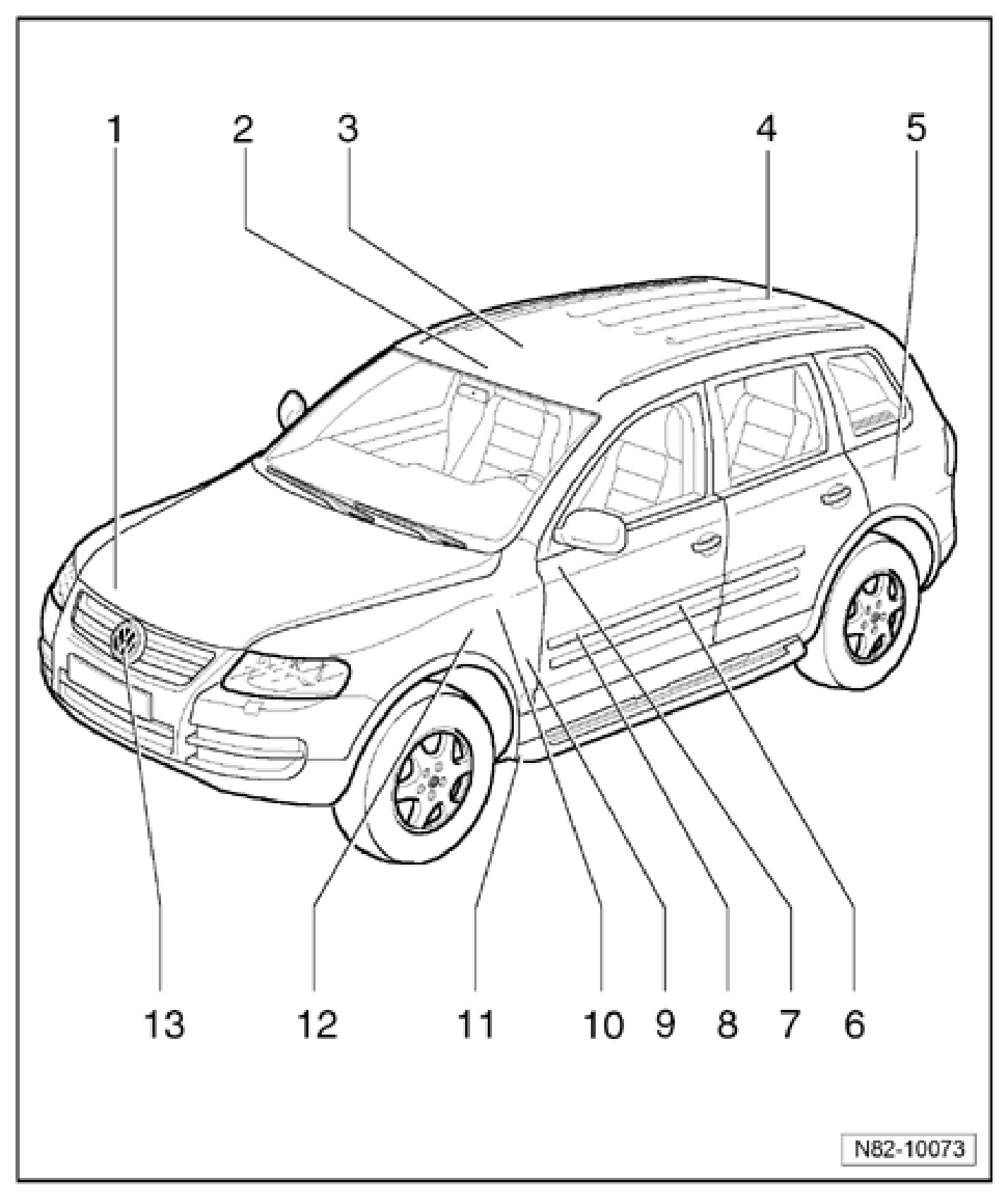 1 2 3 4 5

13 12 11 10 9 8 7 6

N82-10073