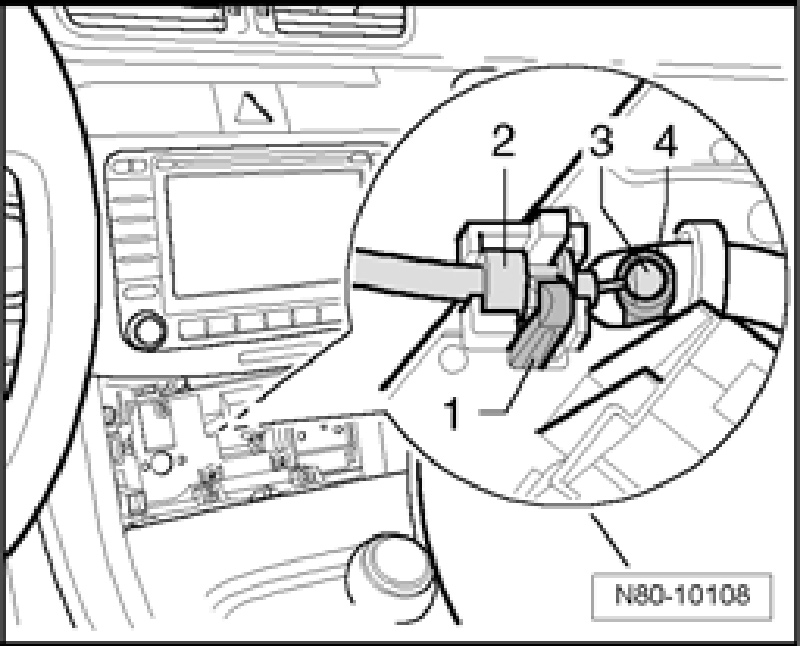 2
3
4
1
N80-10108