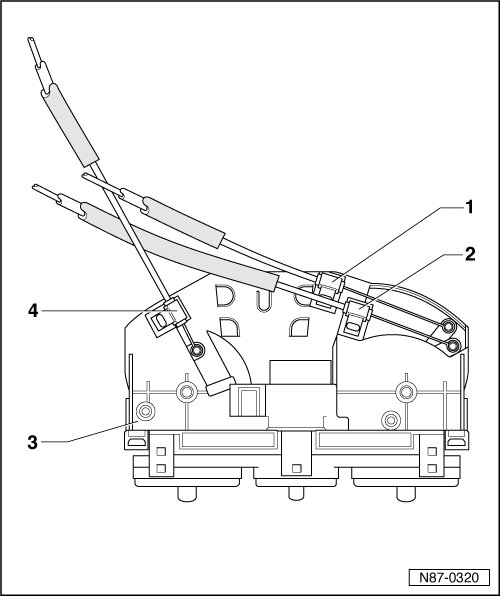 1
2
4
3
N87-0320