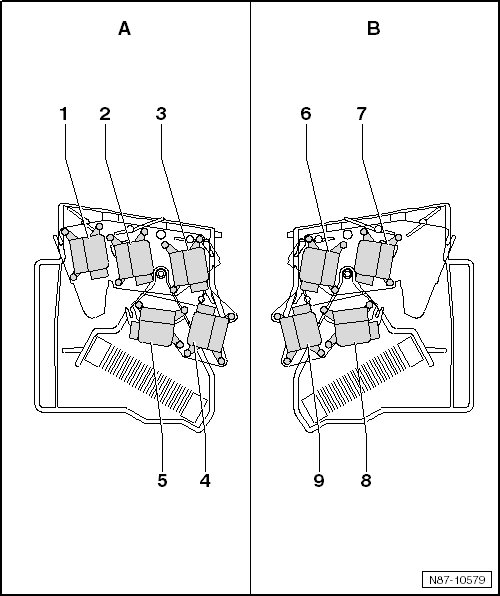 A

1 2 3

5 4

B

6 7

9 8

N87-10579