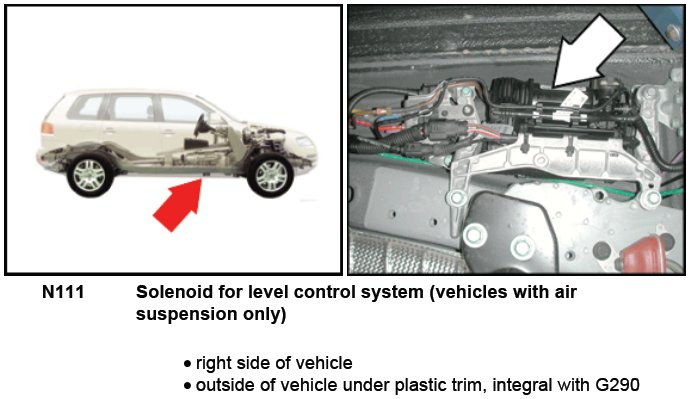 N111 Solenoid for level control system (vehicles with air suspension only)

• right side of vehicle
• outside of vehicle under plastic trim, integral with G290