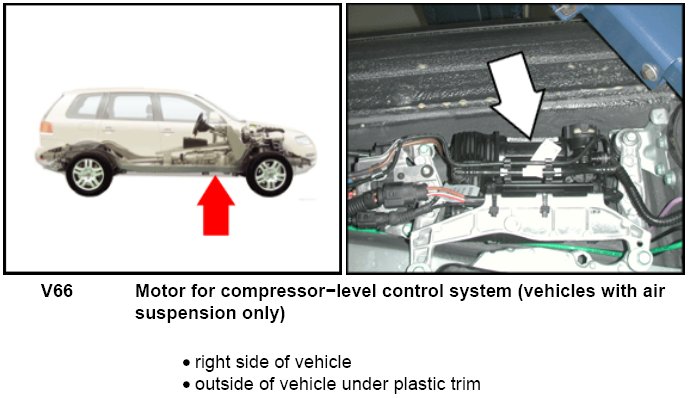 V66 Motor for compressor−level control system (vehicles with air suspension only)

• right side of vehicle
• outside of vehicle under plastic trim