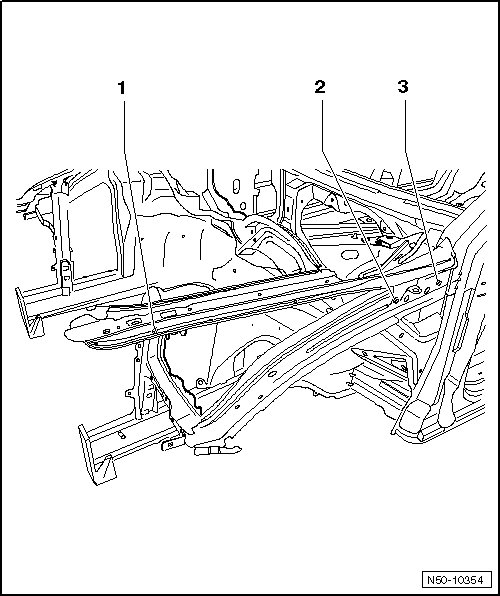 1
2
3
N50-10354