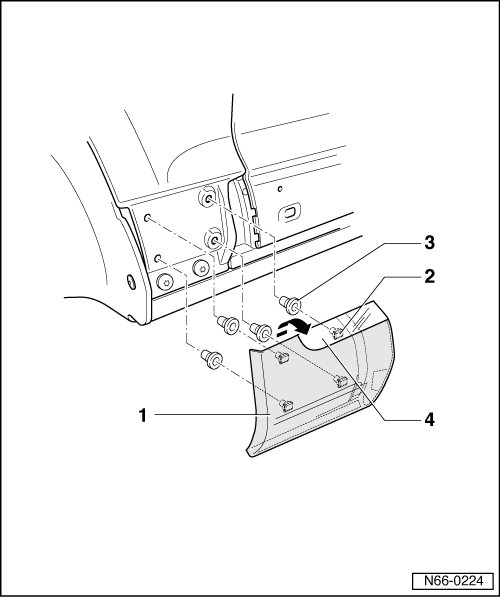 3
2
1
4
N66-0224