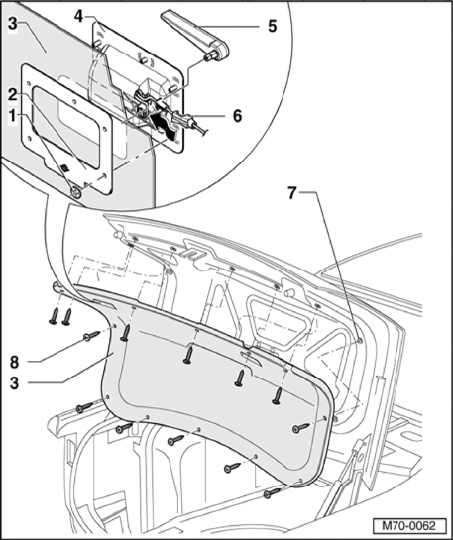 3
4
5
2
1
6
7
8
3
M70-0062