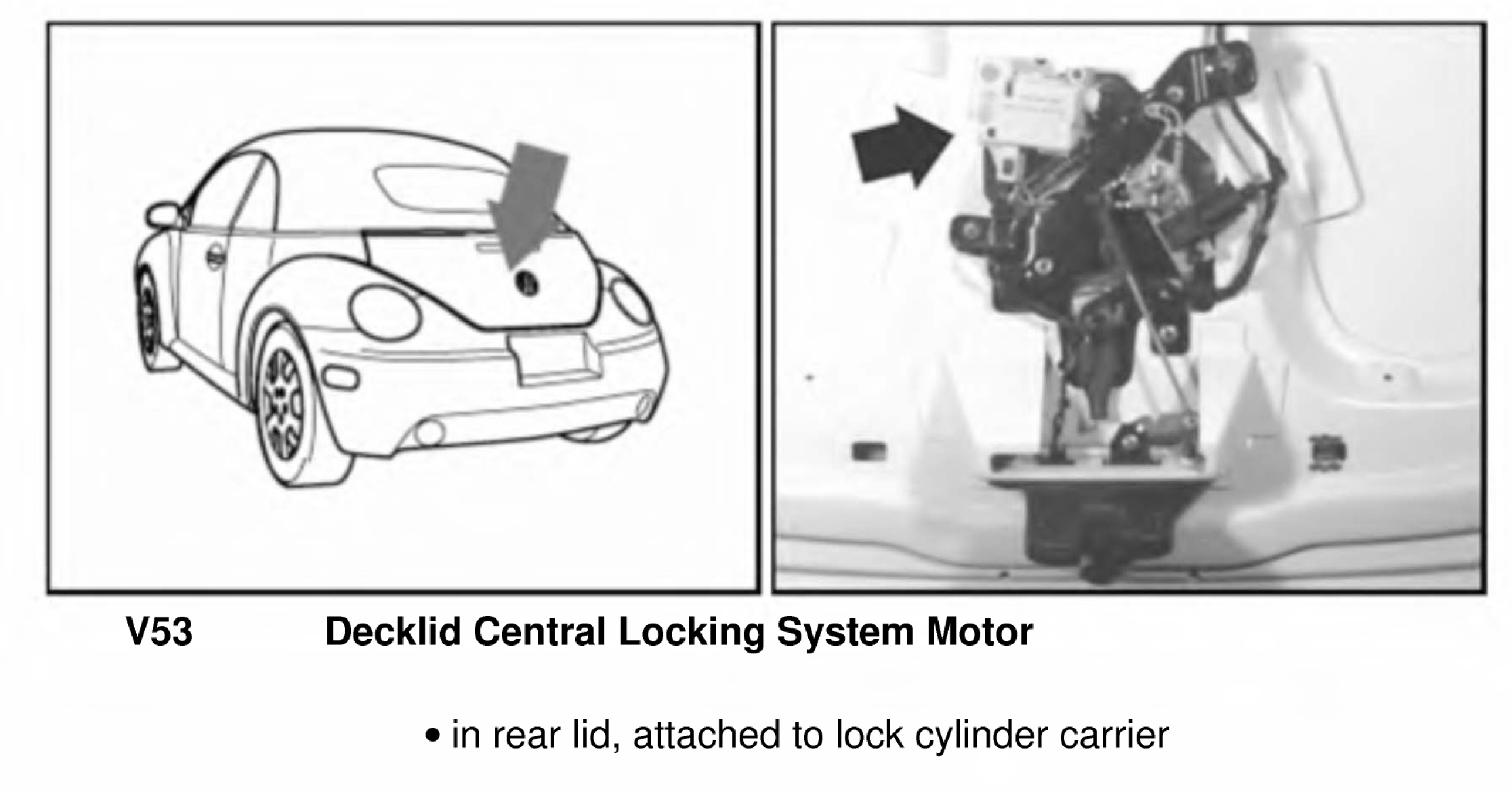 V53 Decklid Central Locking System Motor

• in rear lid, attached to lock cylinder carrier