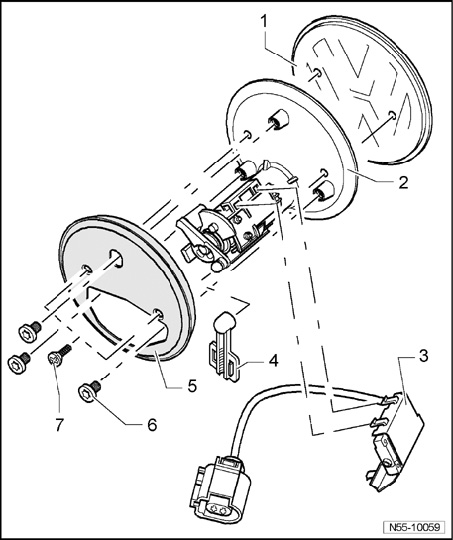 1

2

3

4

5

6

7

N55-10059