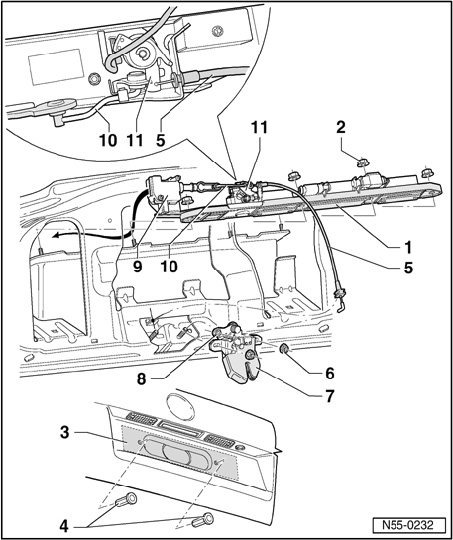 10
11
5
11
2
1
5
9
10
6
8
7
3
4
N55-0232