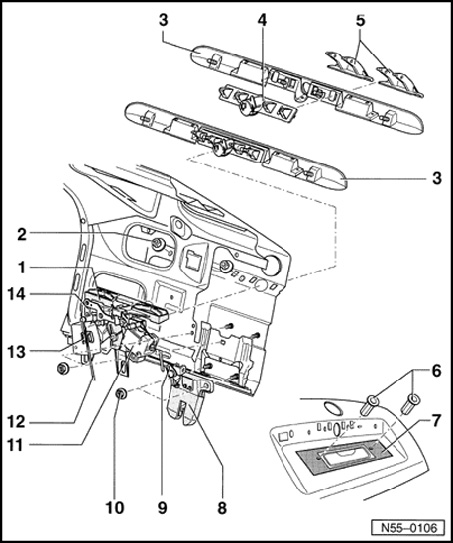 3
4
5
3
2
1
14
13
12
11
10
9
8
6
7
N55–0106