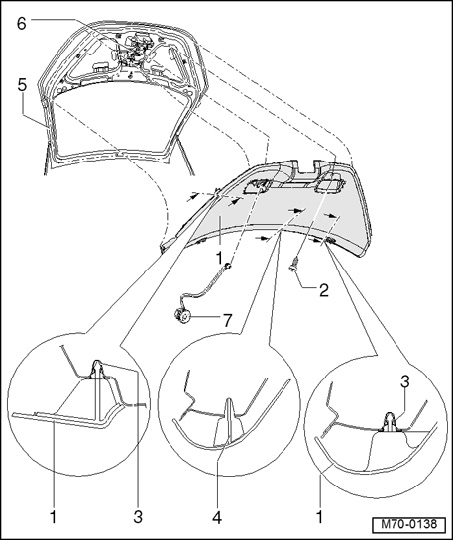 6
5
1
2
7
3
1
3
4
1
M70-0138