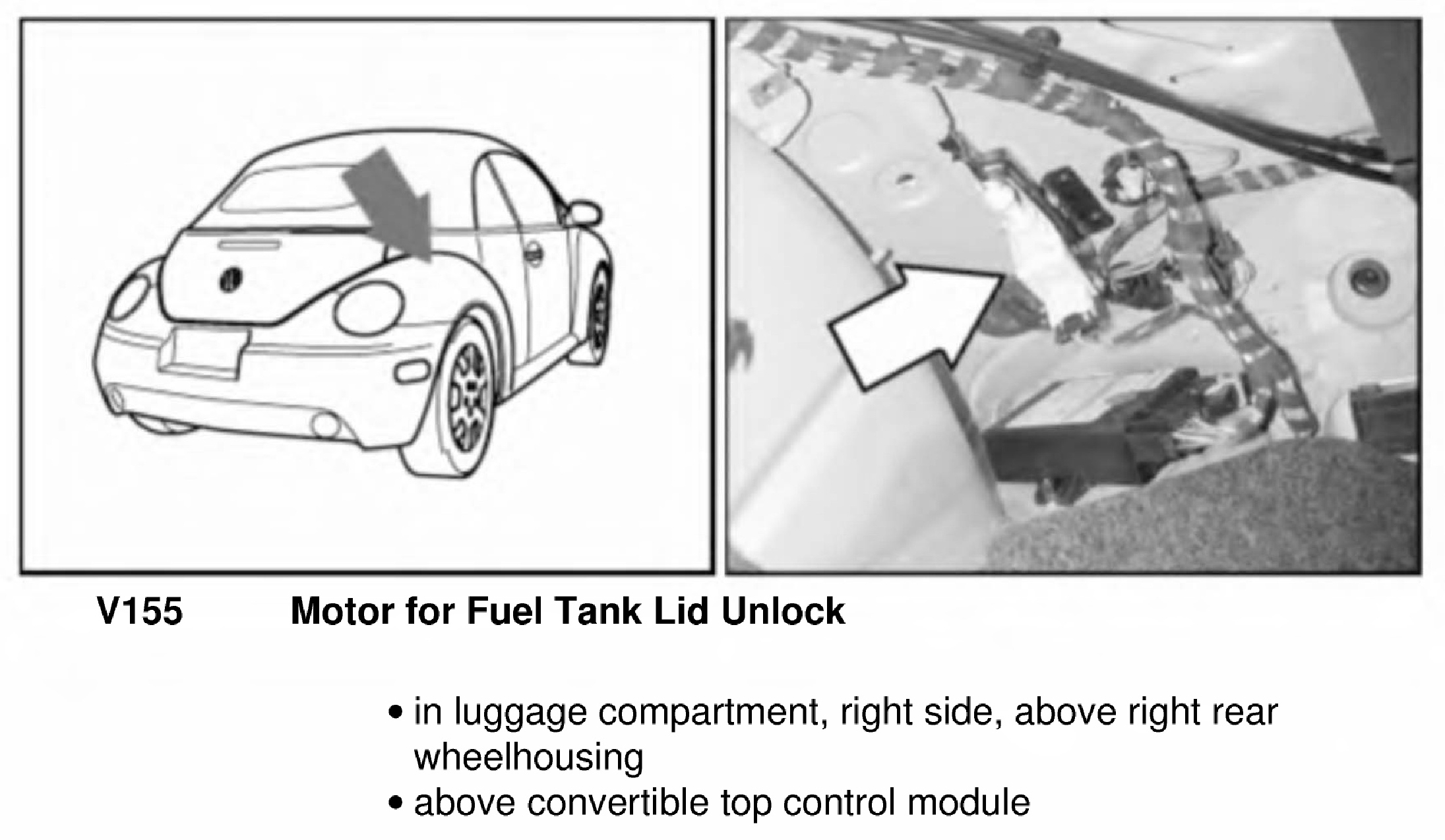 V155 Motor for Fuel Tank Lid Unlock

• in luggage compartment, right side, above right rear wheelhousing
• above convertible top control module