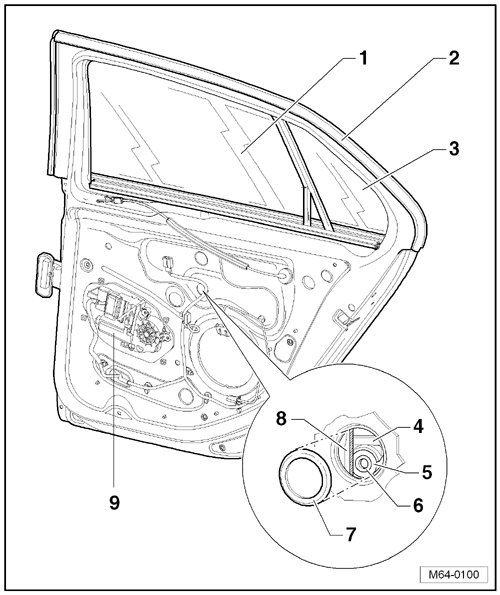 1
2
3
8
4
5
6
7
9
M64-0100