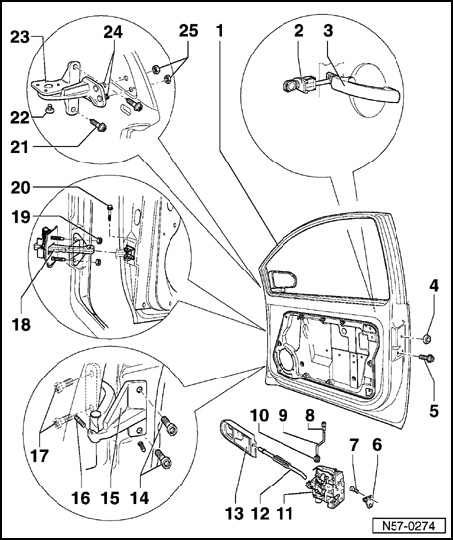 23
24
25
1
2
3
22
21
20
19
18
4
5
17
16
15
14
10
9
8
7
6
13
12
11
N57-0274