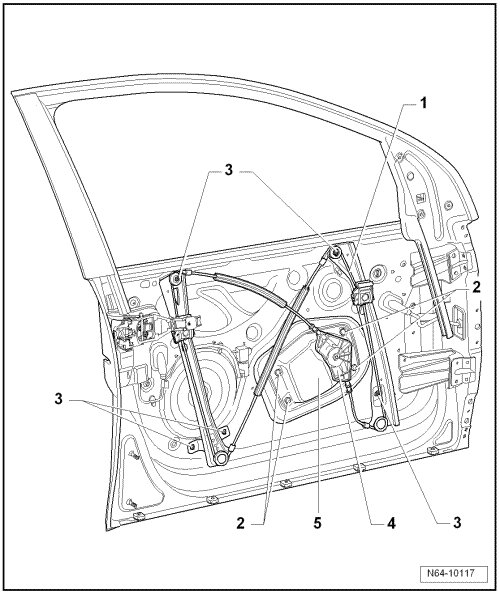 1
3
2
3
2
5
4
3
N64-10117